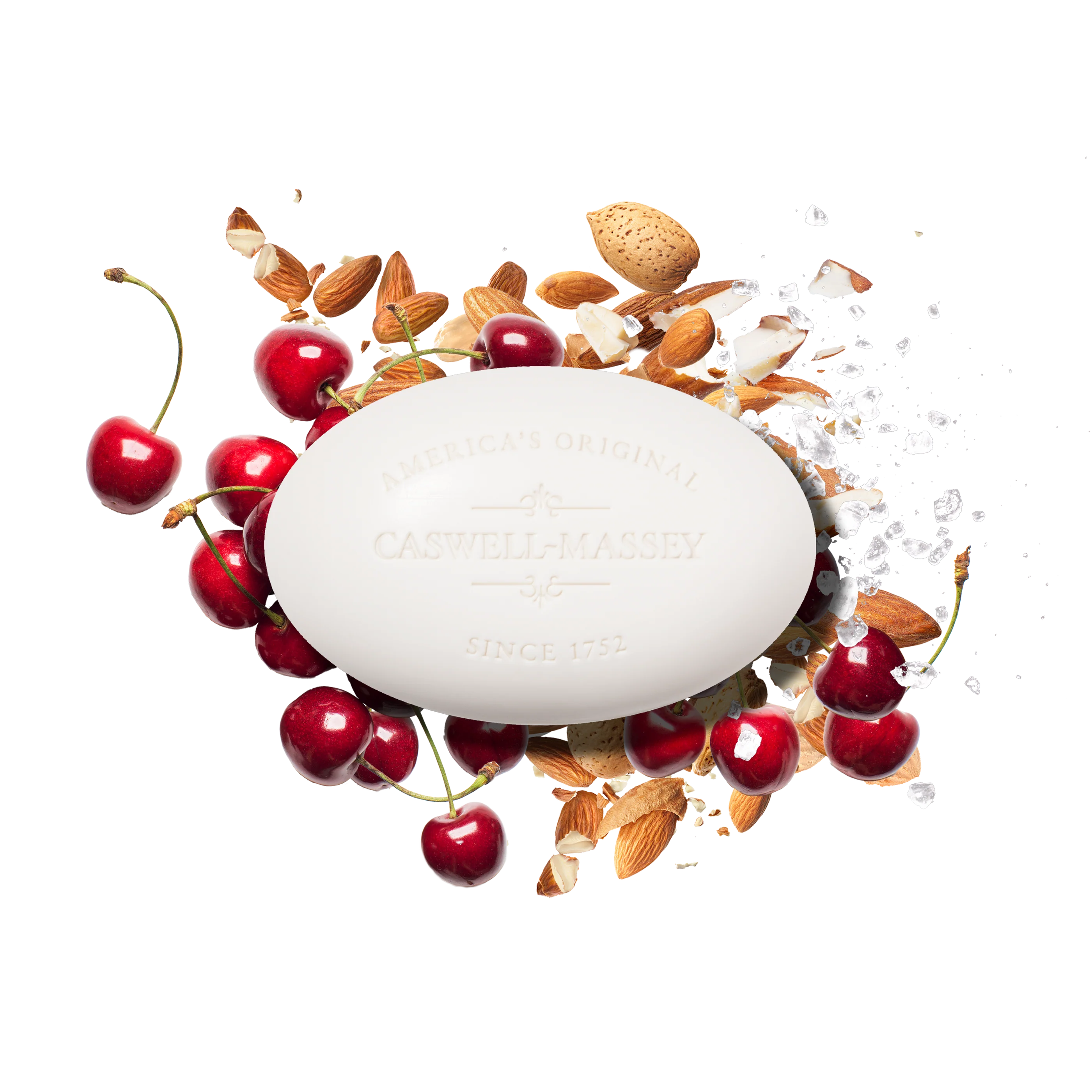 AMERICA'S ORIGINAL

CASWELL-MASSEY

SINCE 1752