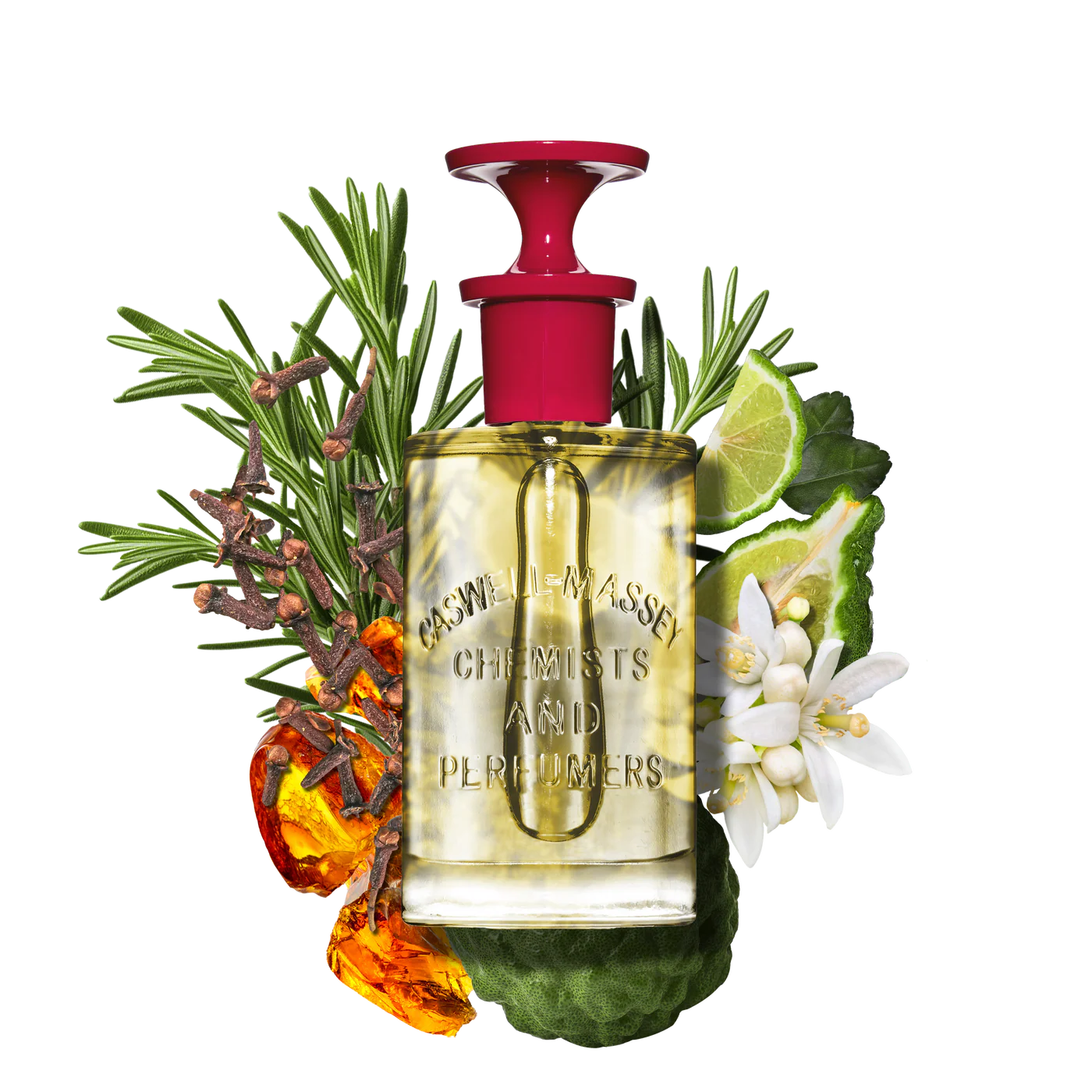 CASWELL-MASSEY
CHEMISTS
AND
PERFUMERS