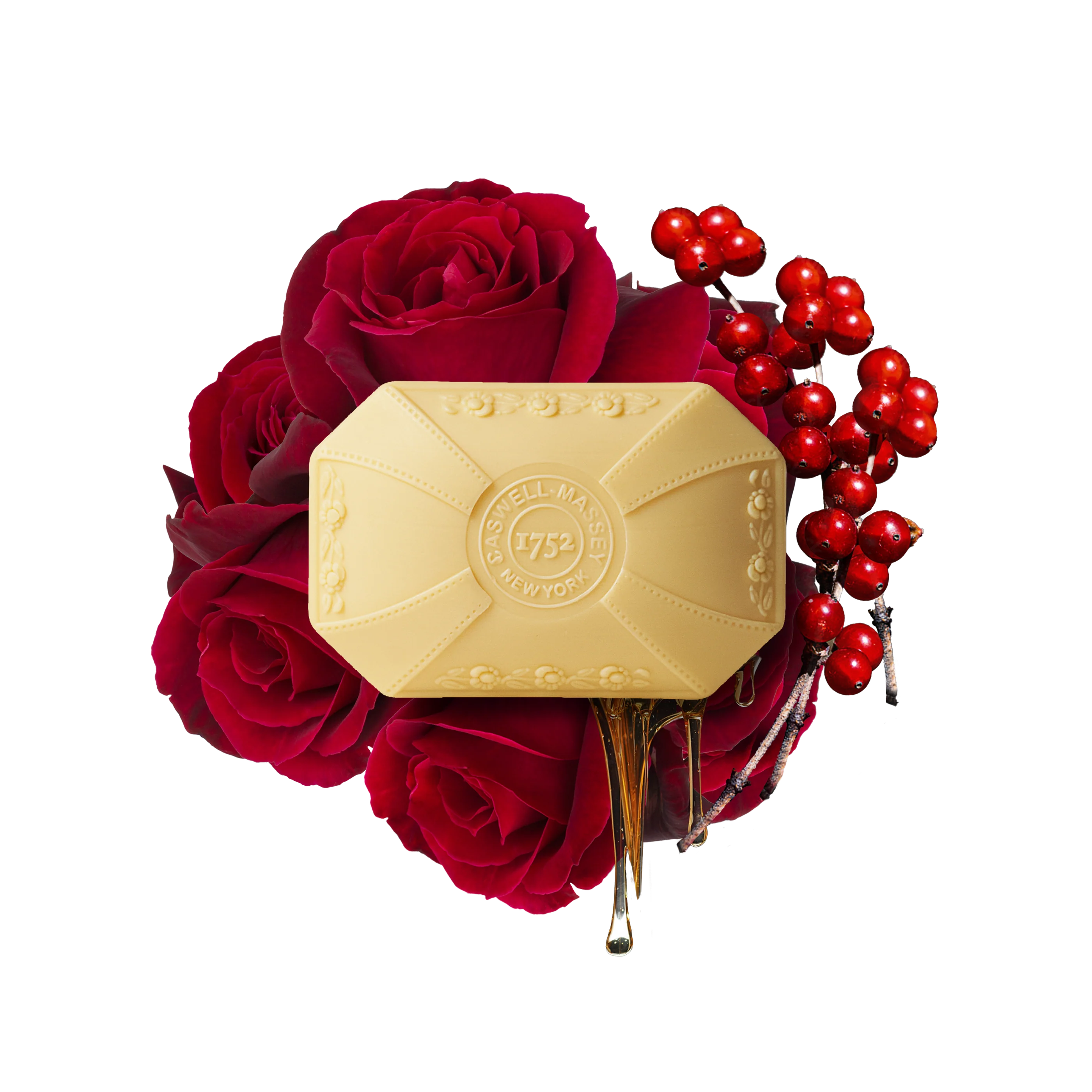 CASWELL-MASSEY
1752
NEW YORK