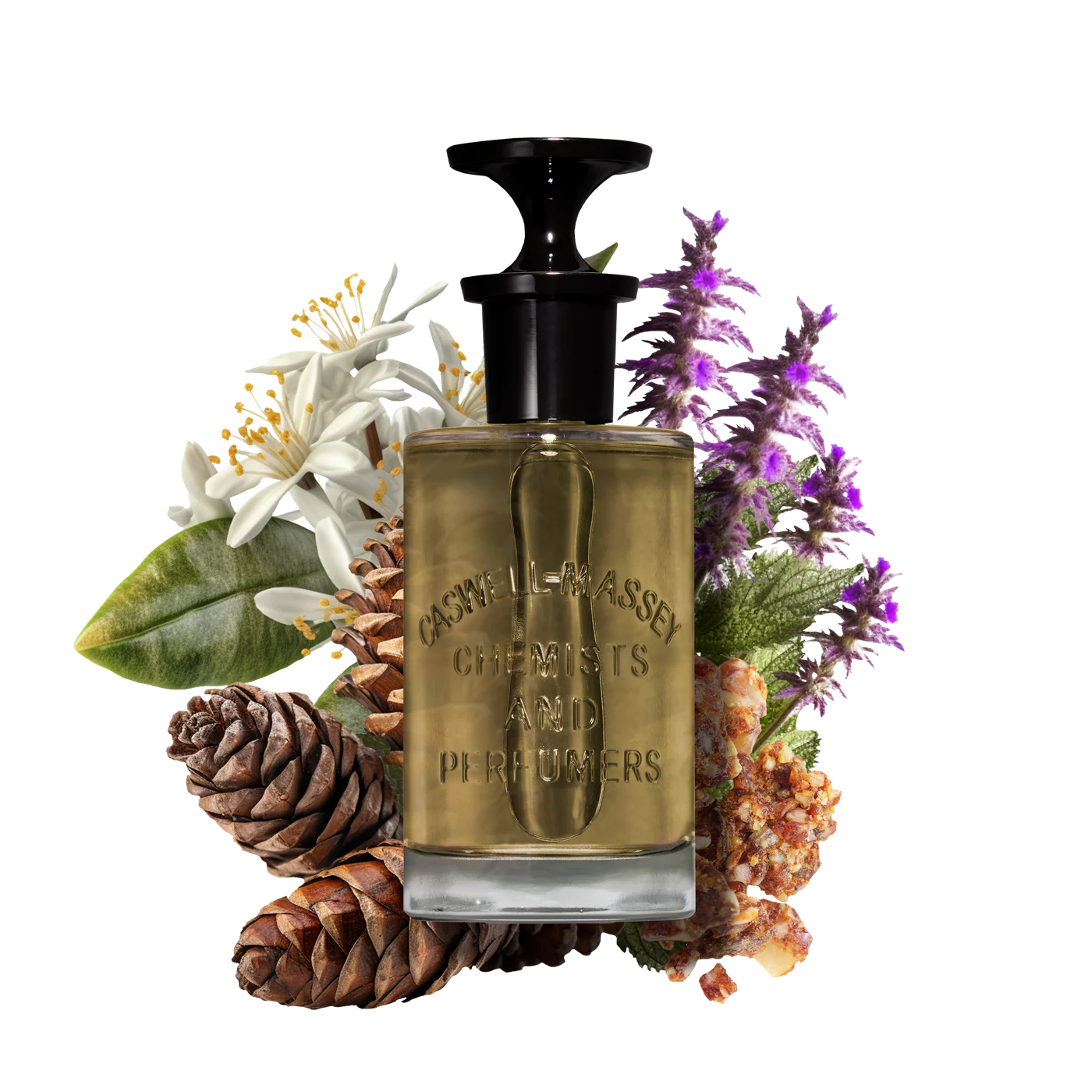 CASWELL-MASSEY
CHEMISTS
AND
PERFUMERS